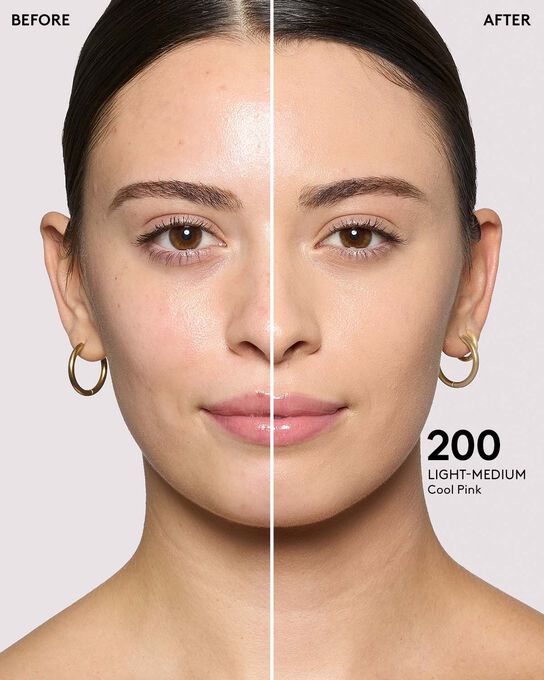 BEFORE

AFTER

200
LIGHT-MEDIUM
Cool Pink